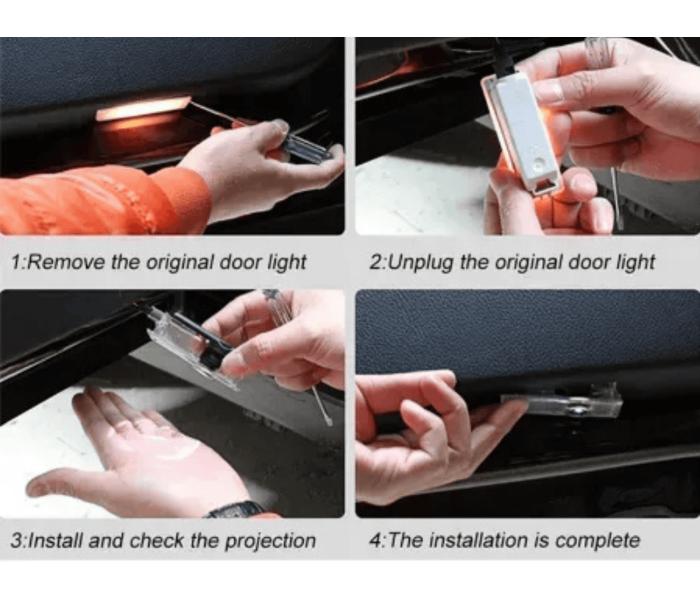 1:Remove the original door light

2:Unplug the original door light

3:Install and check the projection

4:The installation is complete