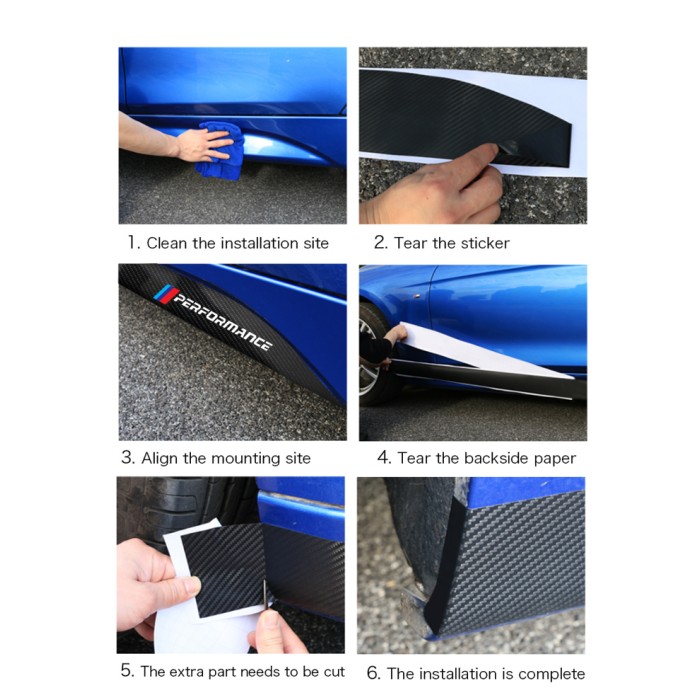 1. Clean the installation site

2. Tear the sticker

PERFORMANCE

3. Align the mounting site

4. Tear the backside paper

5. The extra part needs to be cut

6. The installation is complete