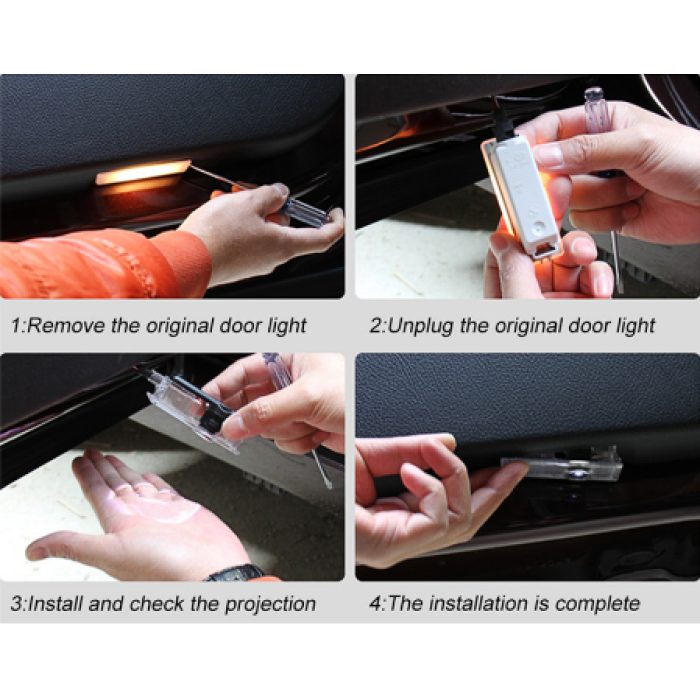 1:Remove the original door light

2:Unplug the original door light

3:Install and check the projection

4:The installation is complete