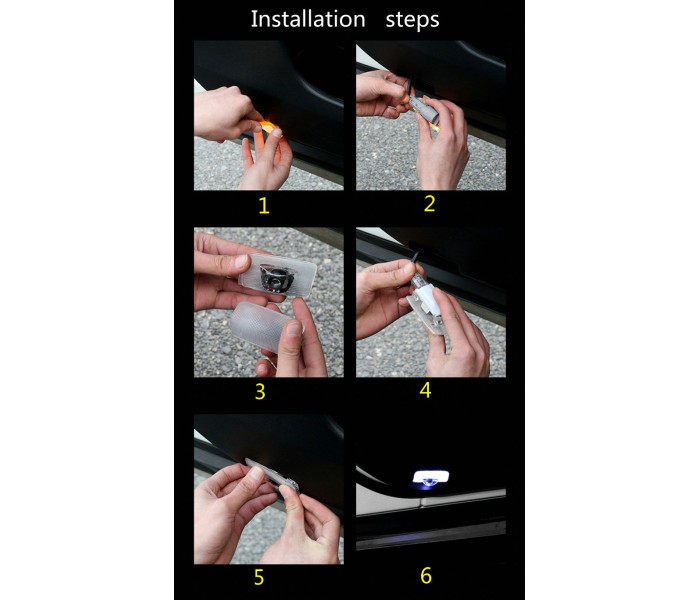 Installation steps

1

2

3

4

5

6