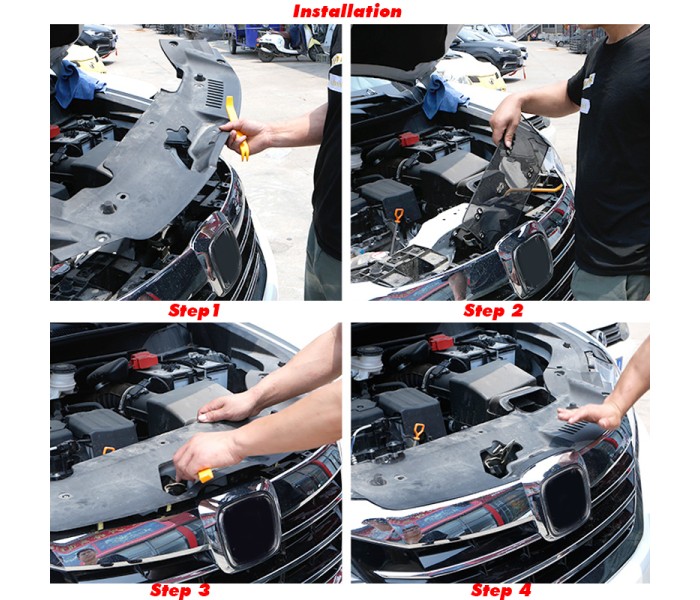 Installation

Step1

Step 2

Step 3

Step 4