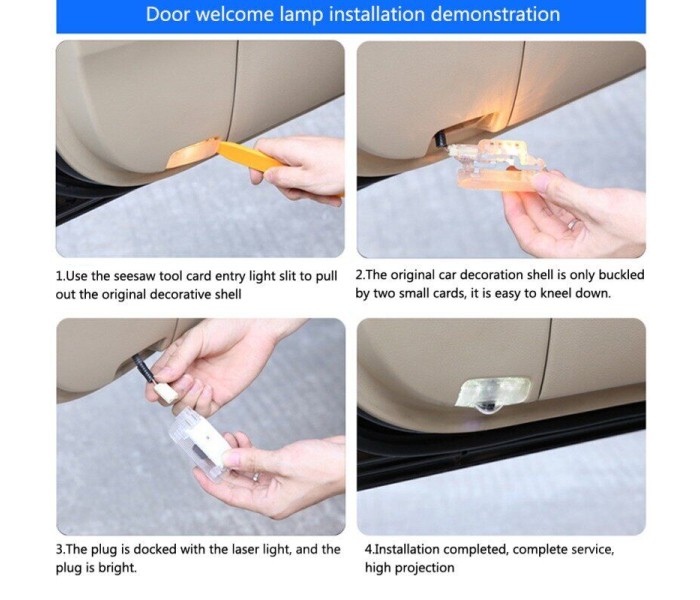 Door welcome lamp installation demonstration

1.Use the seesaw tool card entry light slit to pull out the original decorative shell

2.The original car decoration shell is only buckled by two small cards, it is easy to kneel down.

3.The plug is docked with the laser light, and the plug is bright.

4.Installation completed, complete service, high projection