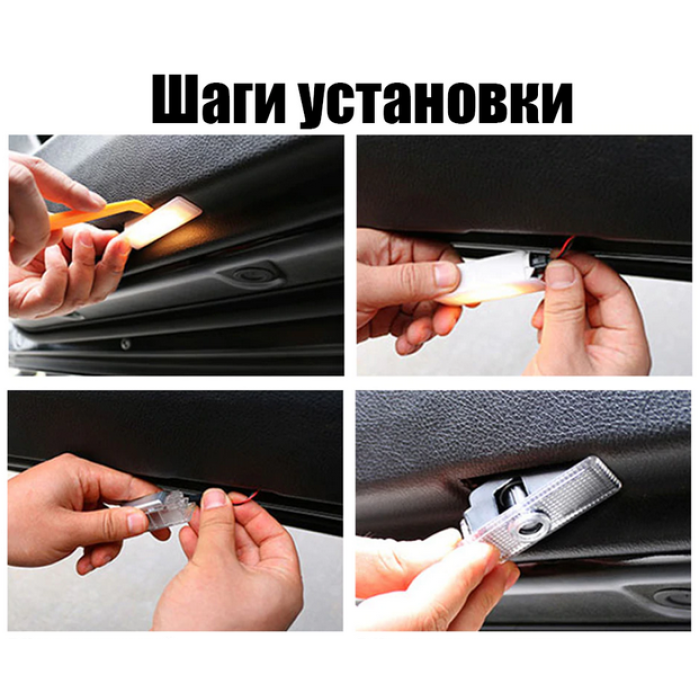 Шаги установки