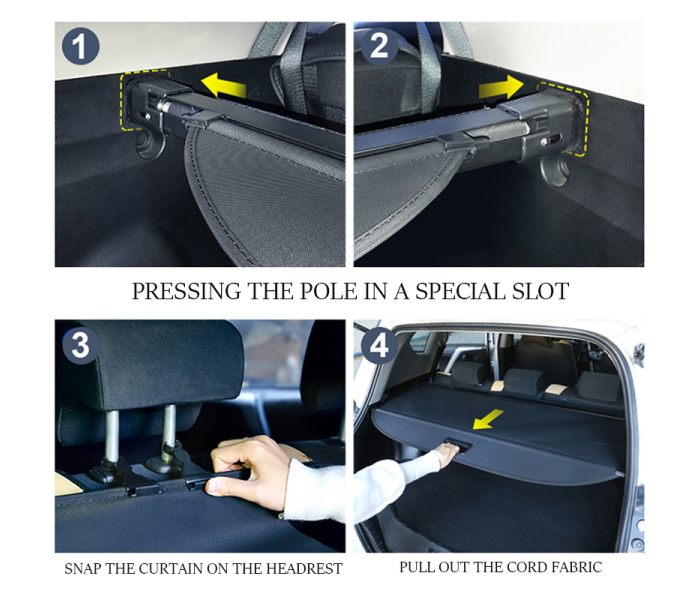 1

2

PRESSING THE POLE IN A SPECIAL SLOT

3

4

SNAP THE CURTAIN ON THE HEADREST

PULL OUT THE CORD FABRIC